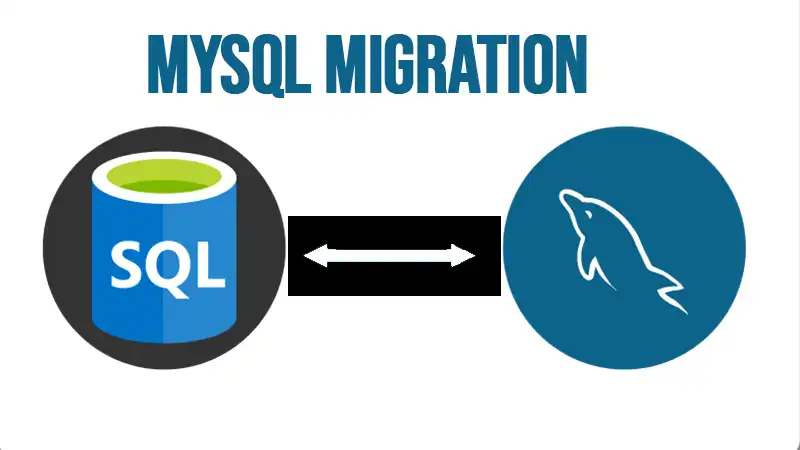 MYSQL MIGRATION

SQL